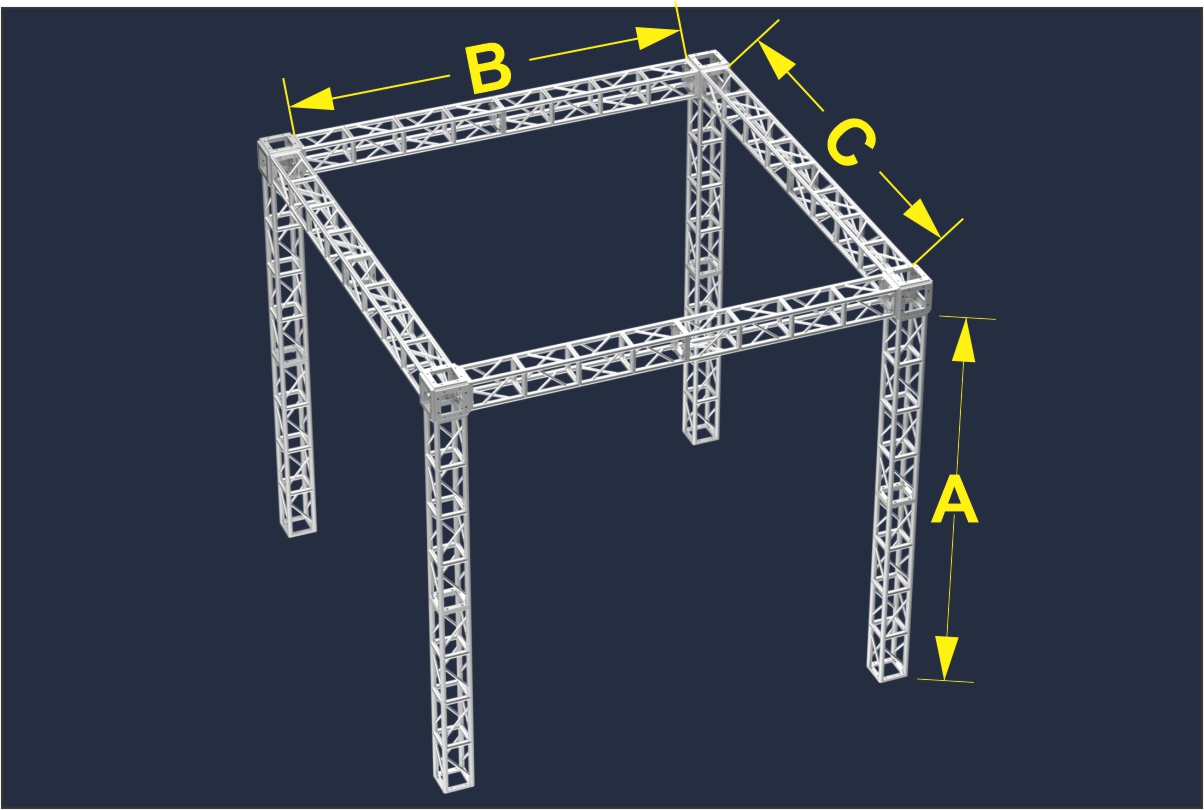 B

C

A